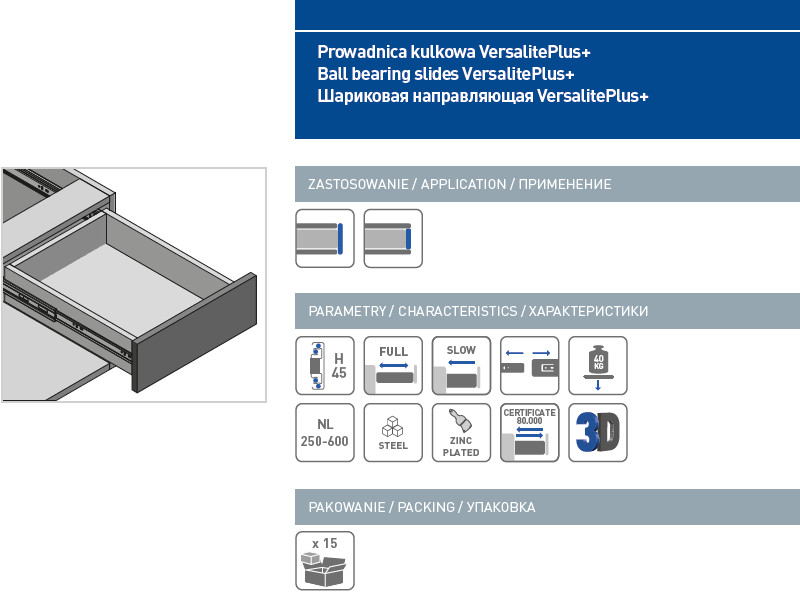 Prowadnica kulkowa VersalitePlus+
Ball bearing slides VersalitePlus+
Шариковая направляющая VersalitePlus+

ZASTOSOWANIE / APPLICATION / ПРИМЕНЕНИЕ

PARAMETRY / CHARACTERISTICS / ХАРАКТЕРИСТИКИ

H 45

FULL

SLOW

40 KG

NL 250-600

STEEL

ZINC PLATED

CERTIFICATE 80.000

3D

PAKOWANIE / PACKING / УПАКОВКА

x 15