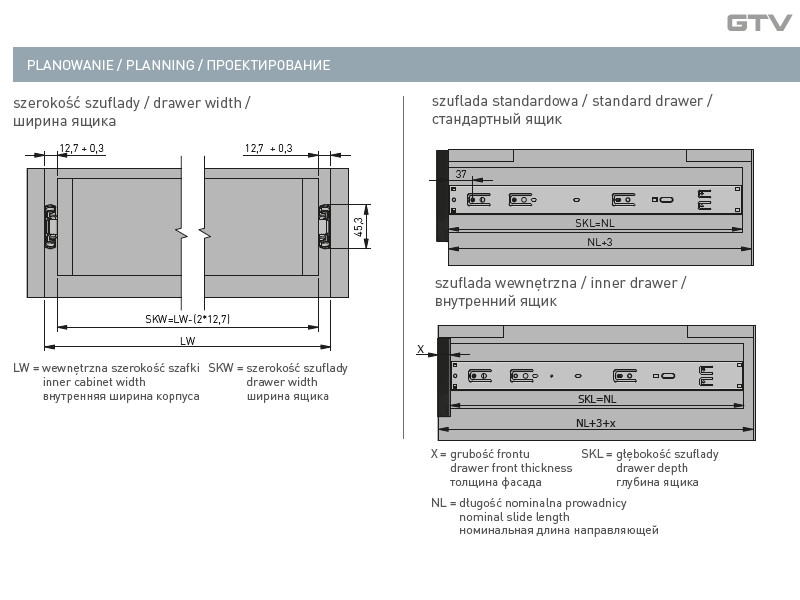 GTV

PLANOWANIE / PLANNING / ПРОЕКТИРОВАНИЕ

szerokość szuflady / drawer width / ширина ящика

12,7 + 0,3

12,7 + 0,3

45,3

SKW=LW-(2*12,7)

LW

LW = wewnętrzna szerokość szafki
inner cabinet width
внутренняя ширина корпуса

SKW = szerokość szuflady
drawer width
ширина ящика

szuflada standardowa / standard drawer / стандартный ящик

37

SKL=NL

NL+3

szuflada wewnętrzna / inner drawer / внутренний ящик

X

SKL=NL

NL+3+x

X = grubość frontu
drawer front thickness
толщина фасада

SKL = głębokość szuflady
drawer depth
глубина ящика

NL = długość nominalna prowadnicy
nominal slide length
номинальная длина направляющей