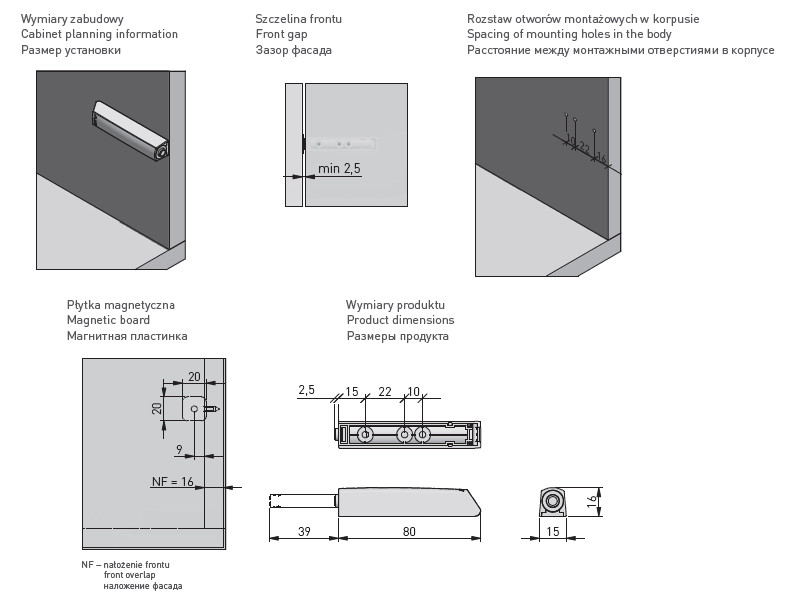 Wymiary zabudowy
Cabinet planning information
Размер установки

Szczelina frontu
Front gap
Зазор фасада

min 2,5

Rozstaw otworów montażowych w korpusie
Spacing of mounting holes in the body
Расстояние между монтажными отверстиями в корпусе

10 22 16

Płytka magnetyczna
Magnetic board
Магнитная пластинка

20
20
9
NF = 16

NF – nałożenie frontu
front overlap
наложение фасада

Wymiary produktu
Product dimensions
Размеры продукта

2,5
15
22
10
39
80
16
15