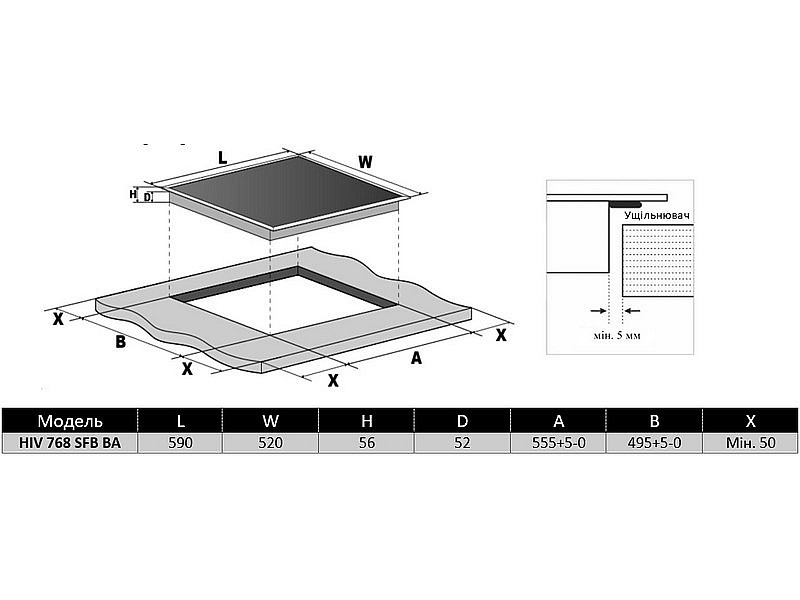 L

W

H

D

X

B

X

X

A

X

Ущільнювач

мін. 5 мм

| Модель | L | W | H | D | A | B | X |
|---|---|---|---|---|---|---|---|
| HIV 768 SFB BA | 590 | 520 | 56 | 52 | 555+5-0 | 495+5-0 | Мін. 50 |