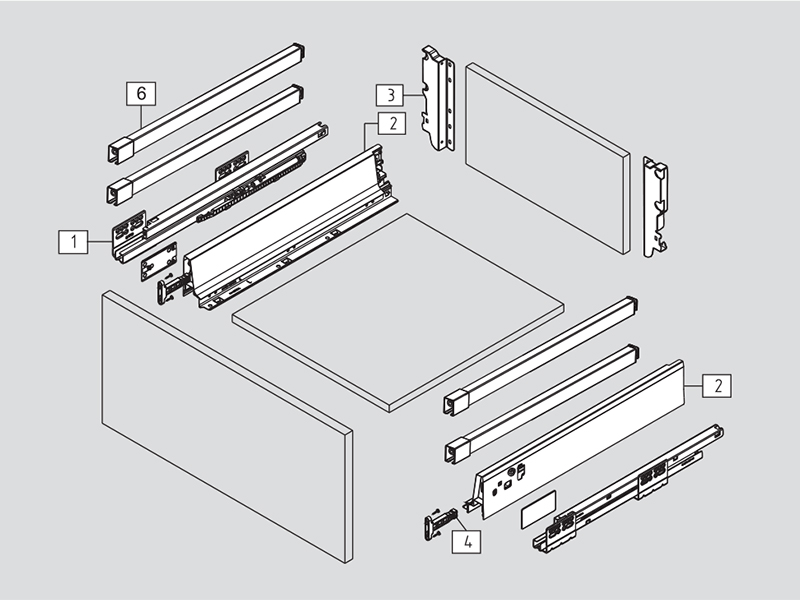 6
3
2
1
2
4