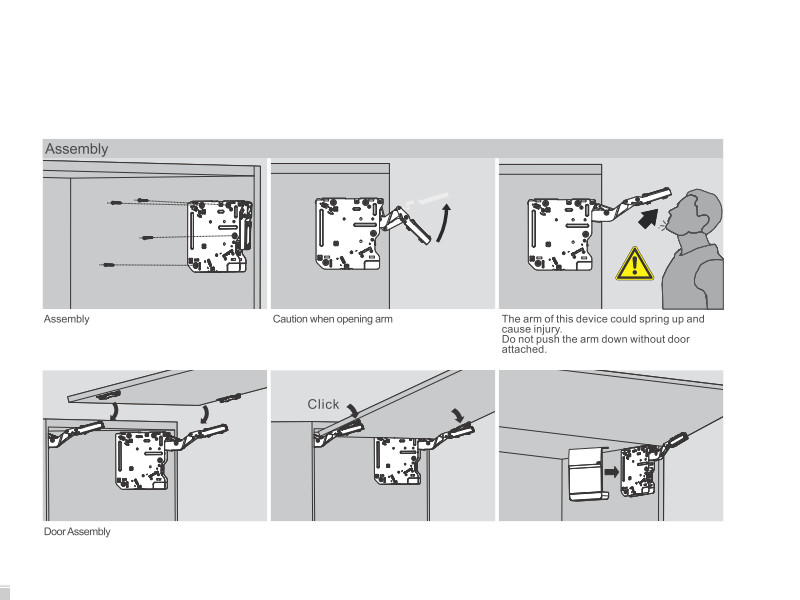 Assembly

Assembly

Caution when opening arm

The arm of this device could spring up and cause injury.
Do not push the arm down without door attached.

Click

Door Assembly