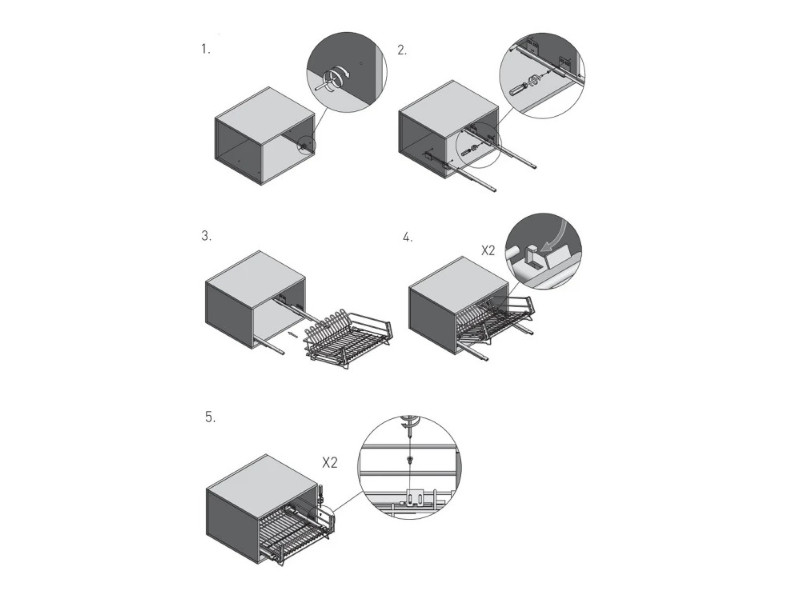 1.

2.

3.

4.

X2

5.

X2