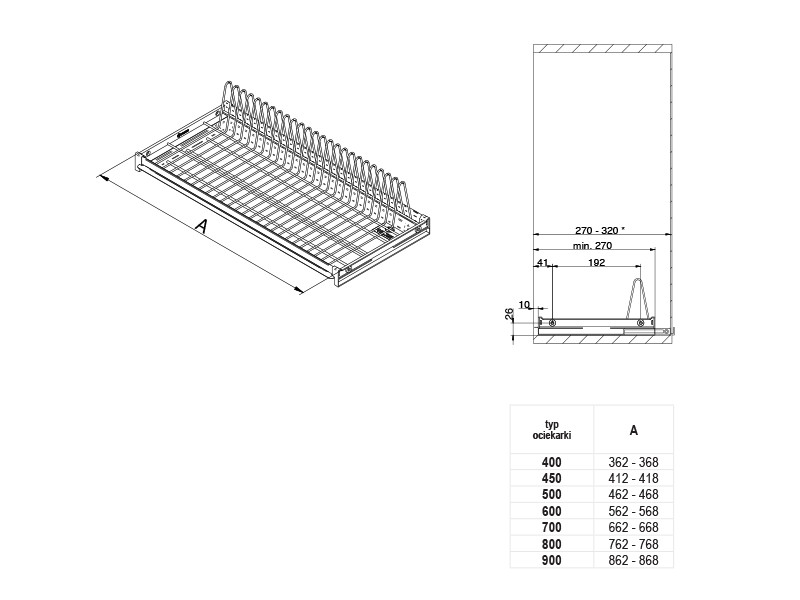 A

270 - 320 *
min. 270
41
192
10
26

| typ ociekarki | A |
|---|---|
| 400 | 362 - 368 |
| 450 | 412 - 418 |
| 500 | 462 - 468 |
| 600 | 562 - 568 |
| 700 | 662 - 668 |
| 800 | 762 - 768 |
| 900 | 862 - 868 |