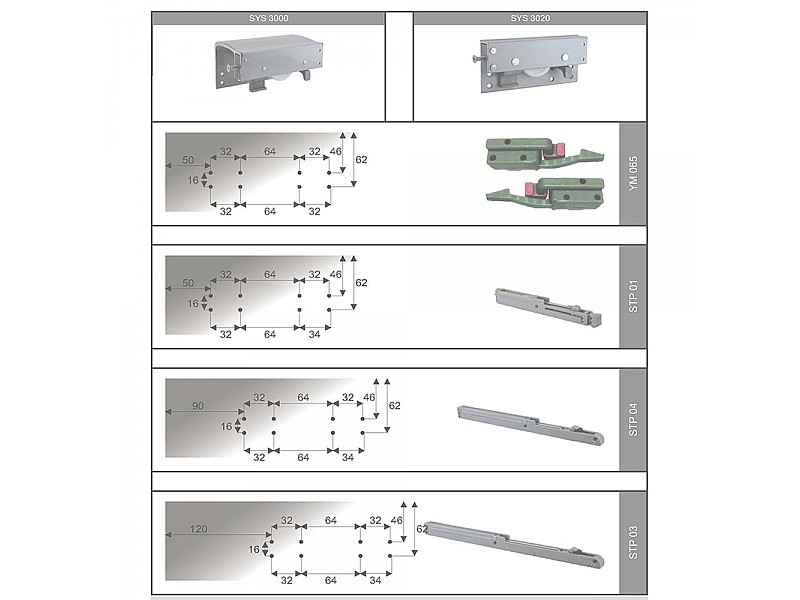 SYS 3000

SYS 3020

50
32
64
32
46
62
16
32
64
32

YM 065

50
32
64
32
46
62
16
32
64
34

STP 01

90
32
64
32
46
62
16
32
64
34

STP 04

120
32
64
32
46
62
16
32
64
34

STP 03