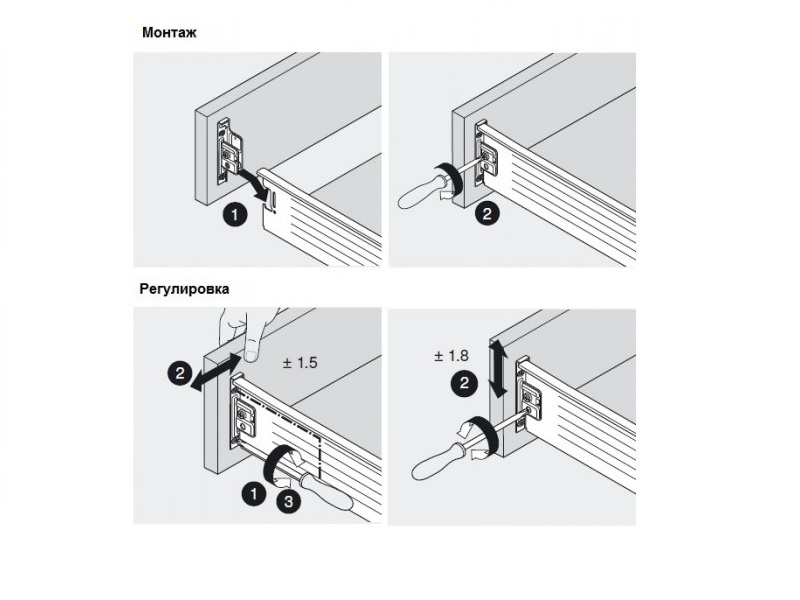 Монтаж

1

2

Регулировка

2

± 1.5

1

3

± 1.8

2