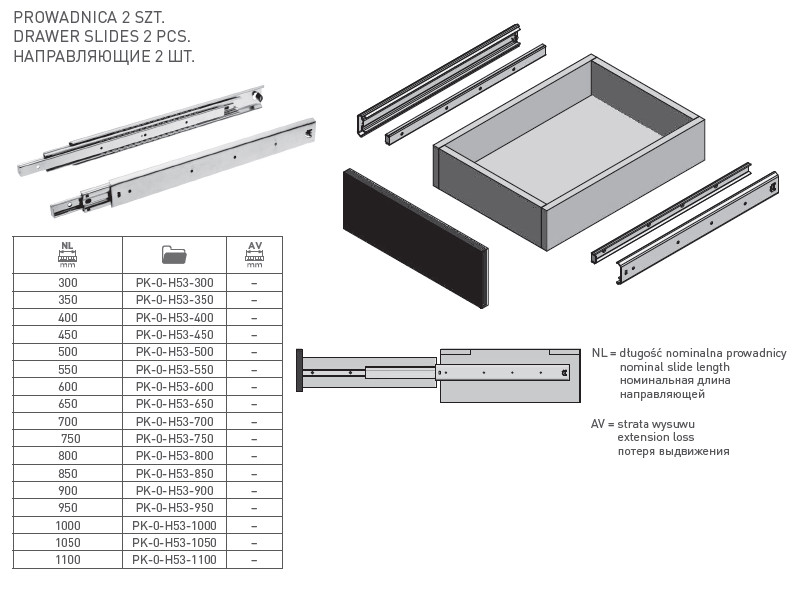 PROWADNICA 2 SZT.
DRAWER SLIDES 2 PCS.
НАПРАВЛЯЮЩИЕ 2 ШТ.

| NL mm | | AV mm |
|---|---|---|
| 300 | PK-0-H53-300 | – |
| 350 | PK-0-H53-350 | – |
| 400 | PK-0-H53-400 | – |
| 450 | PK-0-H53-450 | – |
| 500 | PK-0-H53-500 | – |
| 550 | PK-0-H53-550 | – |
| 600 | PK-0-H53-600 | – |
| 650 | PK-0-H53-650 | – |
| 700 | PK-0-H53-700 | – |
| 750 | PK-0-H53-750 | – |
| 800 | PK-0-H53-800 | – |
| 850 | PK-0-H53-850 | – |
| 900 | PK-0-H53-900 | – |
| 950 | PK-0-H53-950 | – |
| 1000 | PK-0-H53-1000 | – |
| 1050 | PK-0-H53-1050 | – |
| 1100 | PK-0-H53-1100 | – |

NL = długość nominalna prowadnicy
nominal slide length
номинальная длина направляющей

AV = strata wysuwu
extension loss
потеря выдвижения