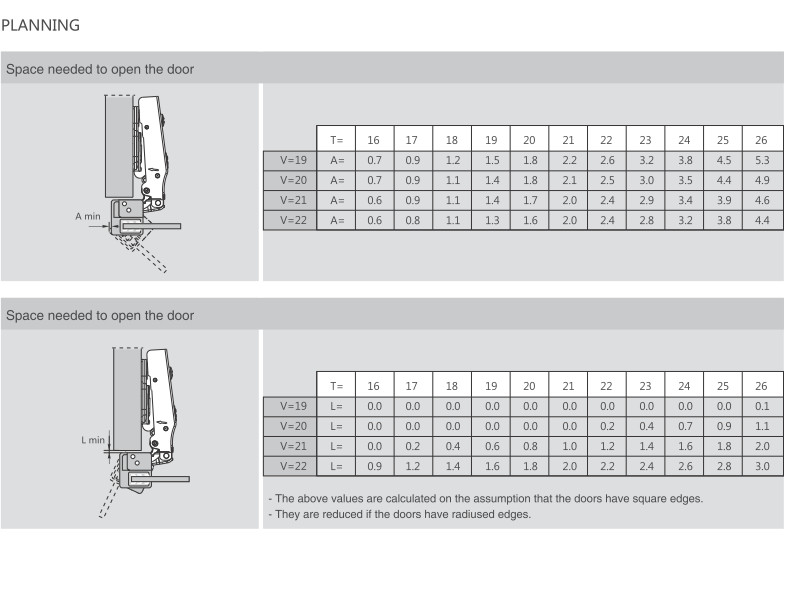 PLANNING

Space needed to open the door

A min

| | T= | 16 | 17 | 18 | 19 | 20 | 21 | 22 | 23 | 24 | 25 | 26 |
|---|---|---|---|---|---|---|---|---|---|---|---|---|
| V=19 | A= | 0.7 | 0.9 | 1.2 | 1.5 | 1.8 | 2.2 | 2.6 | 3.2 | 3.8 | 4.5 | 5.3 |
| V=20 | A= | 0.7 | 0.9 | 1.1 | 1.4 | 1.8 | 2.1 | 2.5 | 3.0 | 3.5 | 4.4 | 4.9 |
| V=21 | A= | 0.6 | 0.9 | 1.1 | 1.4 | 1.7 | 2.0 | 2.4 | 2.9 | 3.4 | 3.9 | 4.6 |
| V=22 | A= | 0.6 | 0.8 | 1.1 | 1.3 | 1.6 | 2.0 | 2.4 | 2.8 | 3.2 | 3.8 | 4.4 |

Space needed to open the door

L min

| | T= | 16 | 17 | 18 | 19 | 20 | 21 | 22 | 23 | 24 | 25 | 26 |
|---|---|---|---|---|---|---|---|---|---|---|---|---|
| V=19 | L= | 0.0 | 0.0 | 0.0 | 0.0 | 0.0 | 0.0 | 0.0 | 0.0 | 0.0 | 0.0 | 0.1 |
| V=20 | L= | 0.0 | 0.0 | 0.0 | 0.0 | 0.0 | 0.0 | 0.2 | 0.4 | 0.7 | 0.9 | 1.1 |
| V=21 | L= | 0.0 | 0.2 | 0.4 | 0.6 | 0.8 | 1.0 | 1.2 | 1.4 | 1.6 | 1.8 | 2.0 |
| V=22 | L= | 0.9 | 1.2 | 1.4 | 1.6 | 1.8 | 2.0 | 2.2 | 2.4 | 2.6 | 2.8 | 3.0 |

- The above values are calculated on the assumption that the doors have square edges.
- They are reduced if the doors have radiused edges.