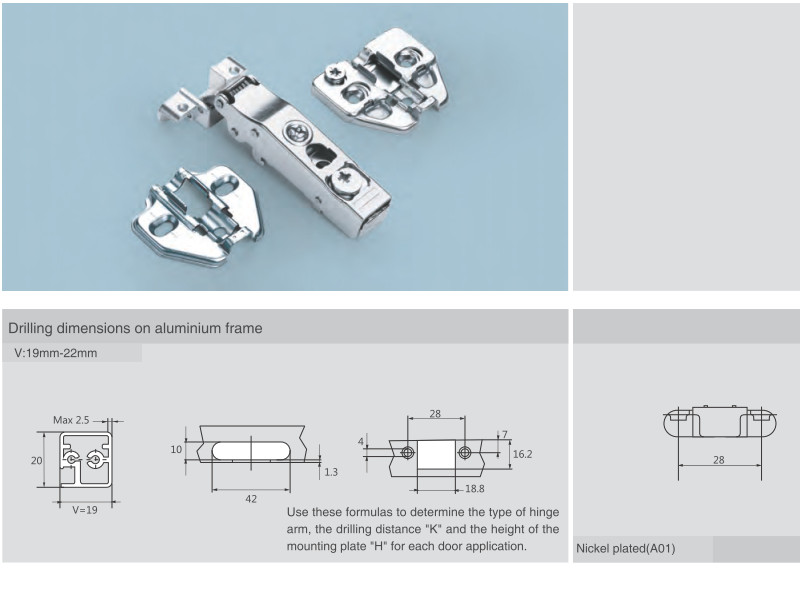 Drilling dimensions on aluminium frame

V:19mm-22mm

Max 2.5

20

V=19

10

1.3

42

28

4

7

16.2

18.8

Use these formulas to determine the type of hinge arm, the drilling distance "K" and the height of the mounting plate "H" for each door application.

28

Nickel plated(A01)