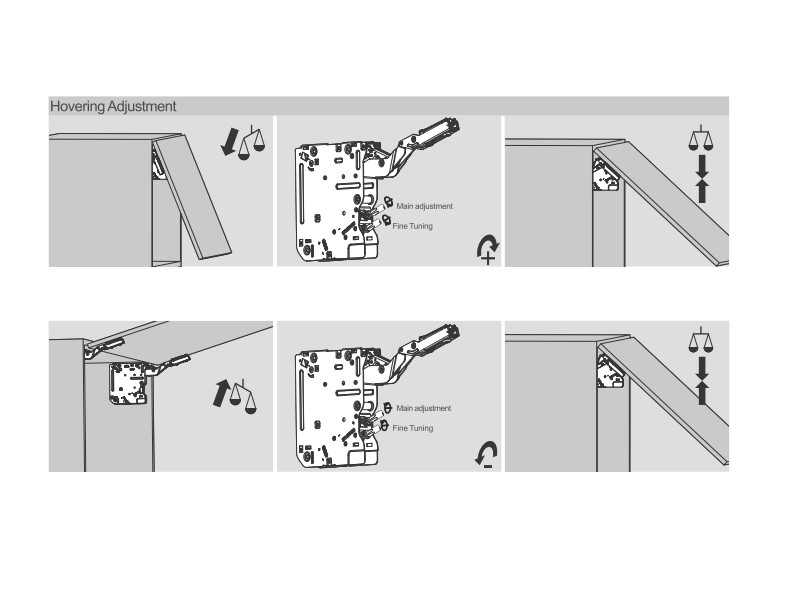 Hovering Adjustment

Main adjustment

Fine Tuning

+

Main adjustment

Fine Tuning

-