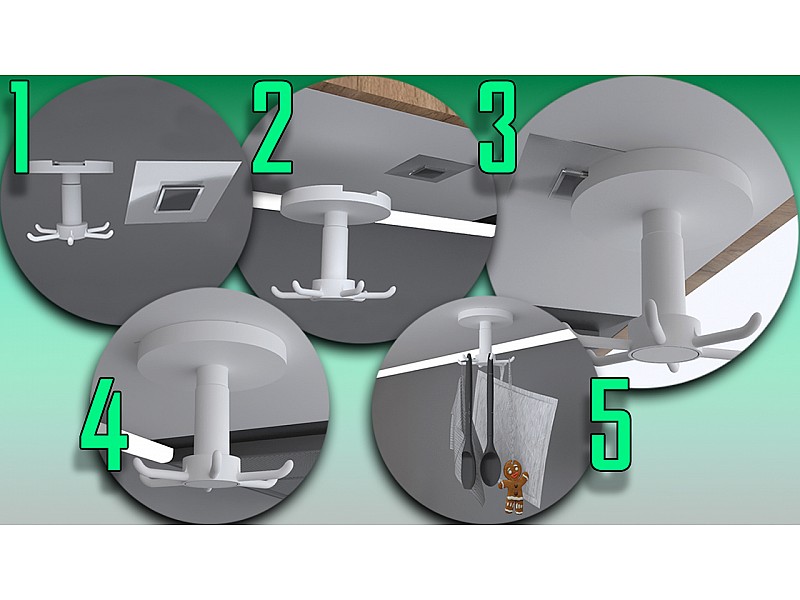 1
2
3
4
5