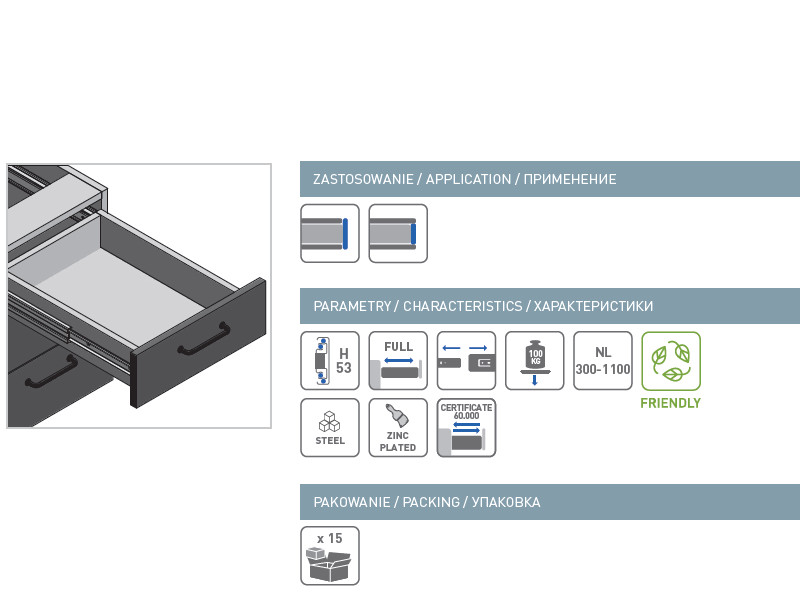 ZASTOSOWANIE / APPLICATION / ПРИМЕНЕНИЕ

PARAMETRY / CHARACTERISTICS / ХАРАКТЕРИСТИКИ

H
53

FULL

100
KG

NL
300-1100

FRIENDLY

STEEL

ZINC
PLATED

CERTIFICATE
60.000

PAKOWANIE / PACKING / УПАКОВКА

x 15