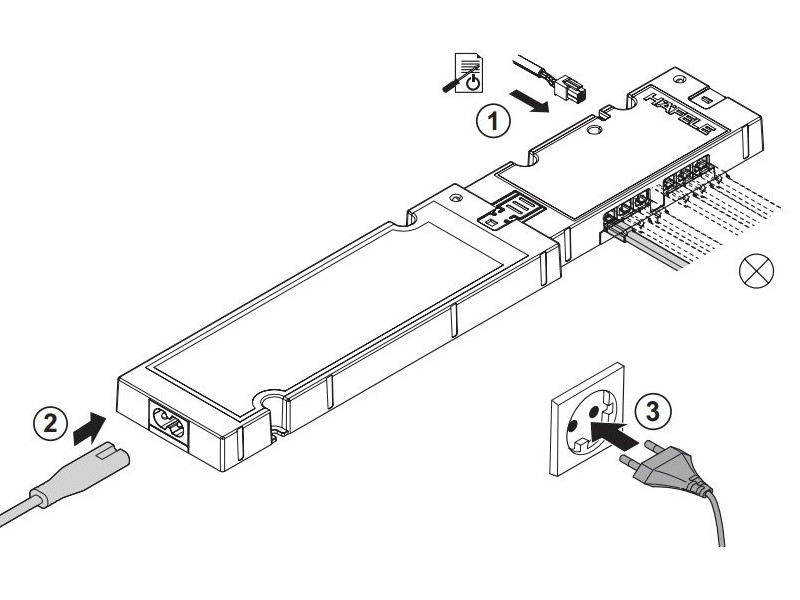 1
HÄFELE
2
3