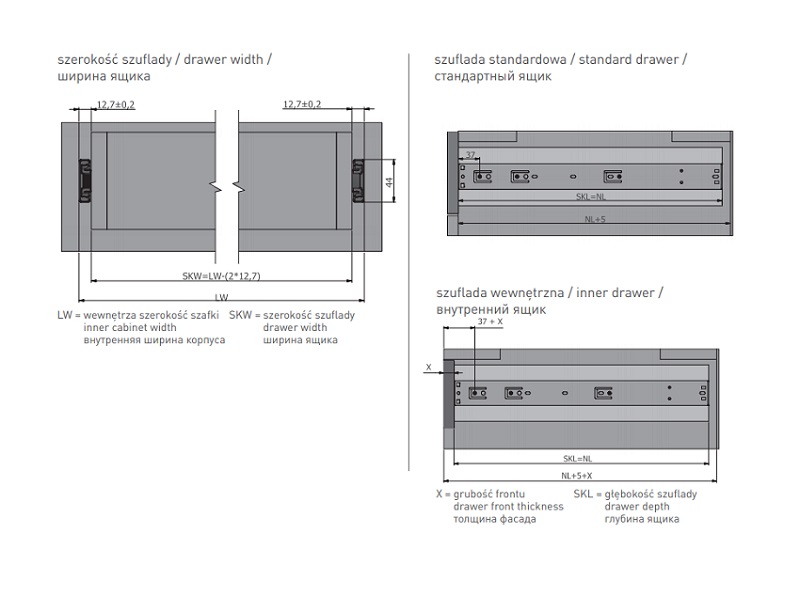 szerokość szuflady / drawer width /
ширина ящика

12,7±0,2

12,7±0,2

44

SKW=LW-(2*12,7)

LW

LW = wewnętrza szerokość szafki
inner cabinet width
внутренняя ширина корпуса

SKW = szerokość szuflady
drawer width
ширина ящика

szuflada standardowa / standard drawer /
стандартный ящик

37

SKL=NL

NL+5

szuflada wewnętrzna / inner drawer /
внутренний ящик

37 + X

X

SKL=NL

NL+5+X

X = grubość frontu
drawer front thickness
толщина фасада

SKL = głębokość szuflady
drawer depth
глубина ящика