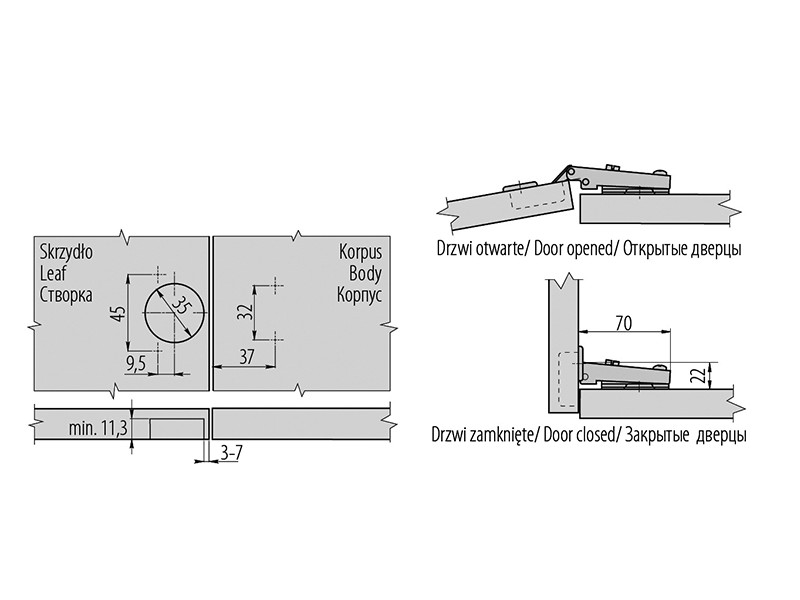 Skrzydło
Leaf
Створка

45

35

9,5

Korpus
Body
Корпус

32

37

min. 11,3

3-7

Drzwi otwarte/ Door opened/ Открытые дверцы

70

22

Drzwi zamknięte/ Door closed/ Закрытые дверцы