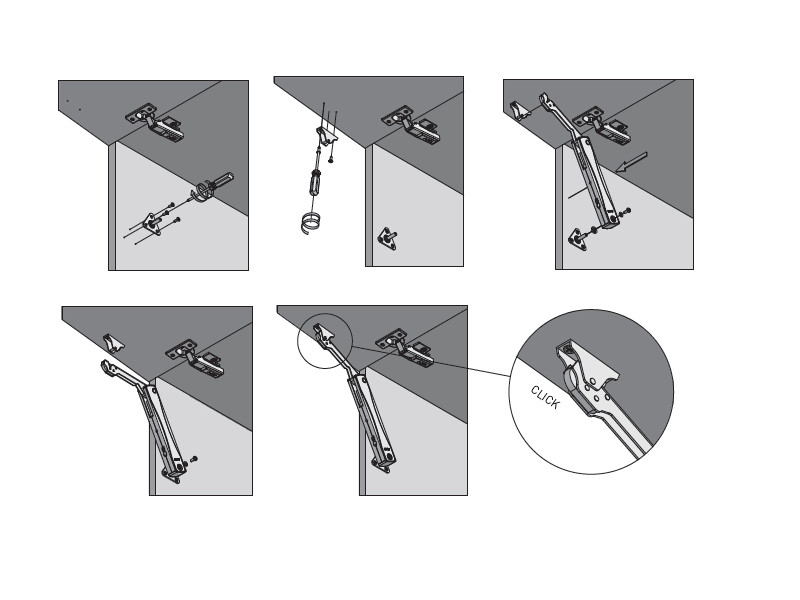 CLICK