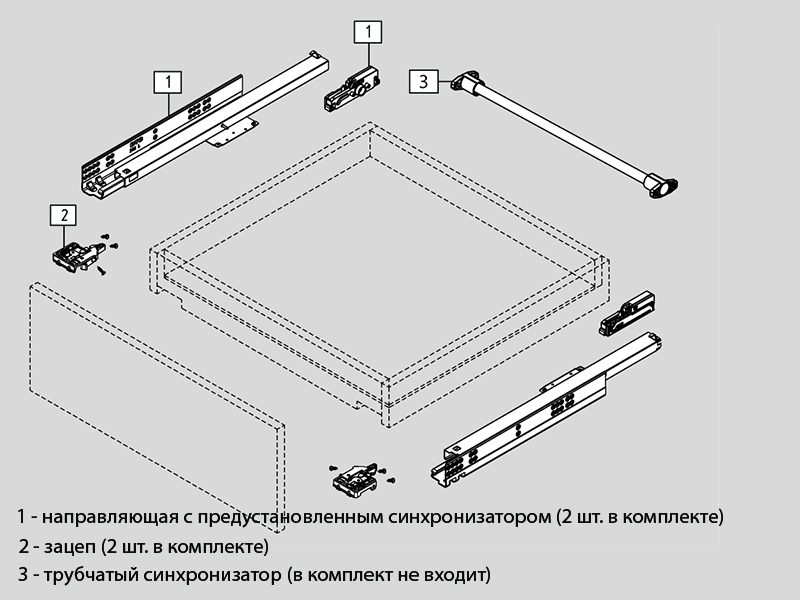 1

1

3

2

1 - направляющая с предустановленным синхронизатором (2 шт. в комплекте)

2 - зацеп (2 шт. в комплекте)

3 - трубчатый синхронизатор (в комплект не входит)