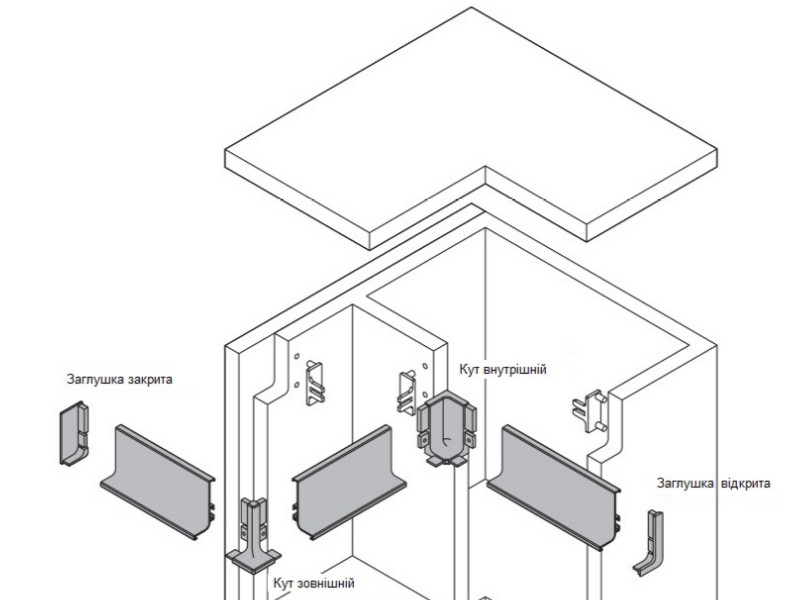 Заглушка закрита

Кут внутрішній

Заглушка відкрита

Кут зовнішній