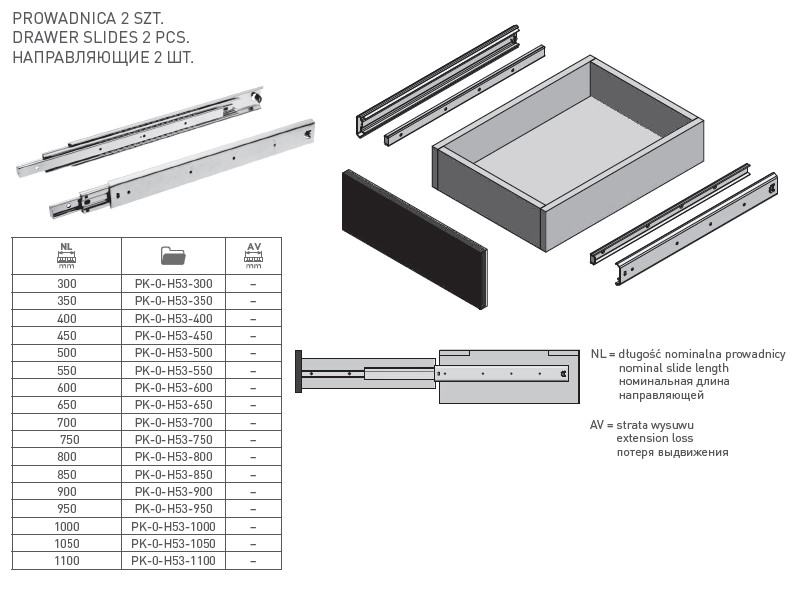 PROWADNICA 2 SZT.
DRAWER SLIDES 2 PCS.
НАПРАВЛЯЮЩИЕ 2 ШТ.

| NL mm | | AV mm |
|---|---|---|
| 300 | PK-0-H53-300 | – |
| 350 | PK-0-H53-350 | – |
| 400 | PK-0-H53-400 | – |
| 450 | PK-0-H53-450 | – |
| 500 | PK-0-H53-500 | – |
| 550 | PK-0-H53-550 | – |
| 600 | PK-0-H53-600 | – |
| 650 | PK-0-H53-650 | – |
| 700 | PK-0-H53-700 | – |
| 750 | PK-0-H53-750 | – |
| 800 | PK-0-H53-800 | – |
| 850 | PK-0-H53-850 | – |
| 900 | PK-0-H53-900 | – |
| 950 | PK-0-H53-950 | – |
| 1000 | PK-0-H53-1000 | – |
| 1050 | PK-0-H53-1050 | – |
| 1100 | PK-0-H53-1100 | – |

NL = długość nominalna prowadnicy
nominal slide length
номинальная длина
направляющей

AV = strata wysuwu
extension loss
потеря выдвижения