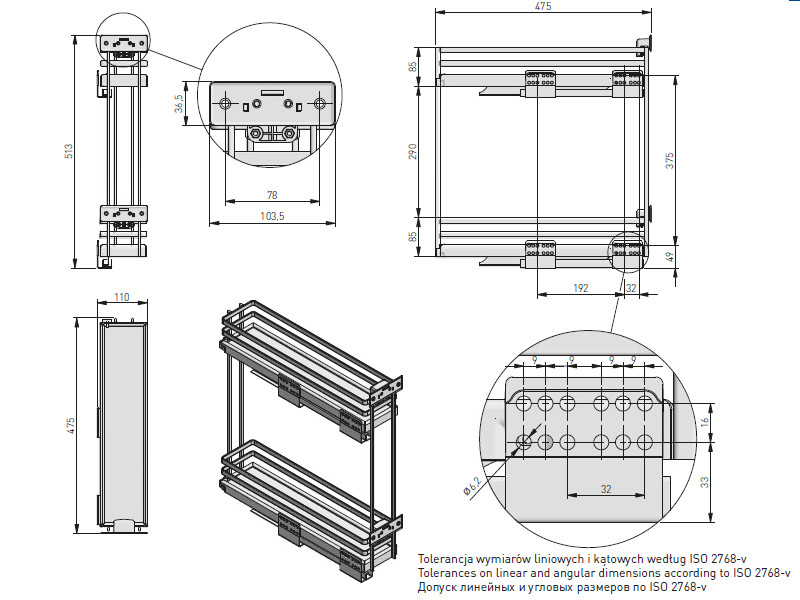 513

36,5

78

103,5

475

85

290

85

375

49

192

32

110

475

9

9

9

9

16

33

32

Ø6,2

Tolerancja wymiarów liniowych i kątowych według ISO 2768-v
Tolerances on linear and angular dimensions according to ISO 2768-v
Допуск линейных и угловых размеров по ISO 2768-v