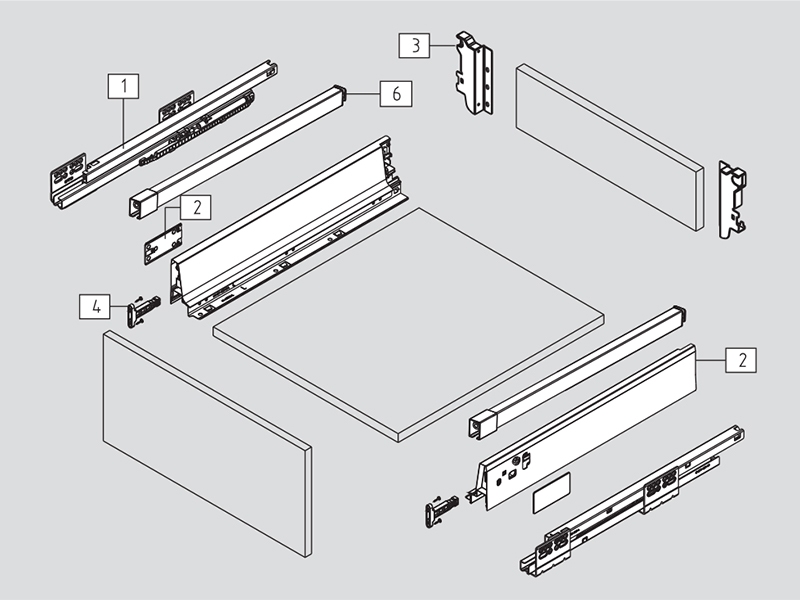 3
1
6
2
4
2