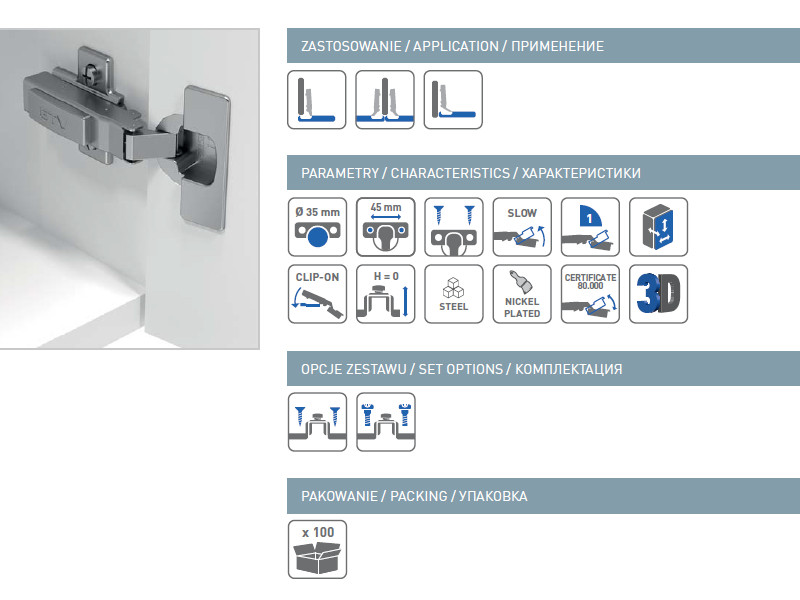 ZASTOSOWANIE / APPLICATION / ПРИМЕНЕНИЕ

PARAMETRY / CHARACTERISTICS / ХАРАКТЕРИСТИКИ

Ø 35 mm

45 mm

SLOW

1

CLIP-ON

H = 0

STEEL

NICKEL PLATED

CERTIFICATE 80.000

3D

OPCJE ZESTAWU / SET OPTIONS / КОМПЛЕКТАЦИЯ

PAKOWANIE / PACKING / УПАКОВКА

x 100