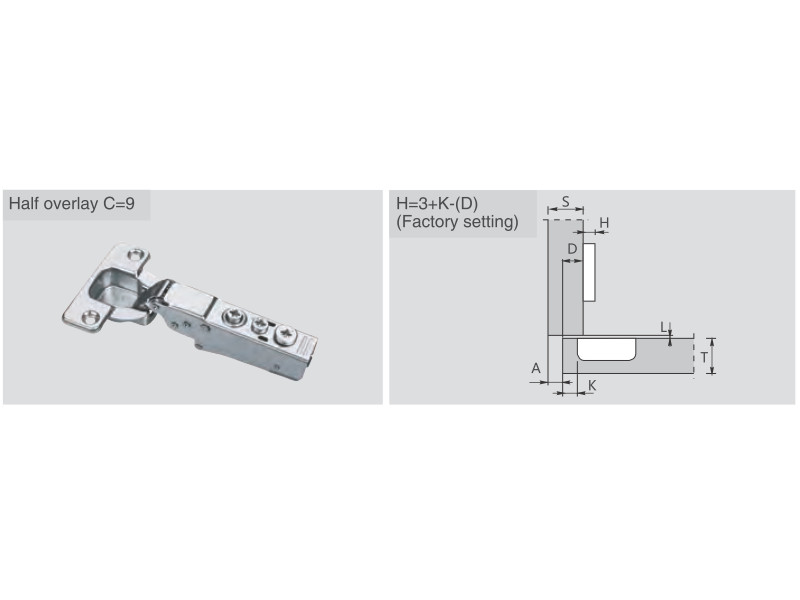 Half overlay C=9

H=3+K-(D)
(Factory setting)

S
H
D
L
T
A
K