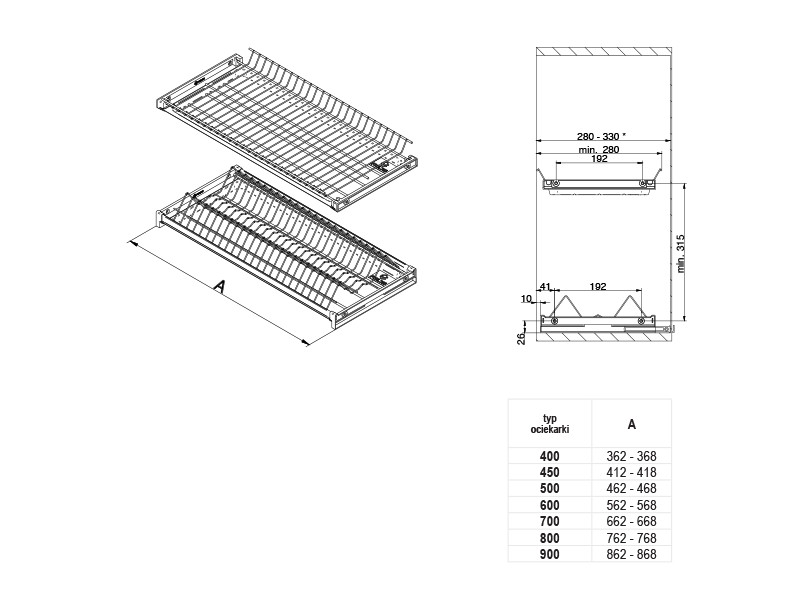 A

280 - 330 *
min. 280
192
min. 315
41
192
10
26

| typ ociekarki | A |
|---|---|
| 400 | 362 - 368 |
| 450 | 412 - 418 |
| 500 | 462 - 468 |
| 600 | 562 - 568 |
| 700 | 662 - 668 |
| 800 | 762 - 768 |
| 900 | 862 - 868 |