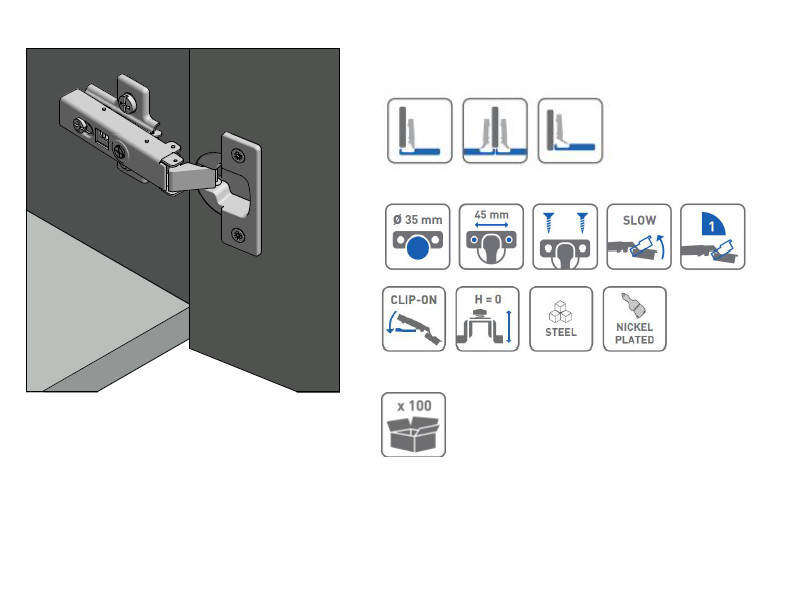 ø 35 mm

45 mm

SLOW

1

CLIP-ON

H = 0

STEEL

NICKEL PLATED

x 100