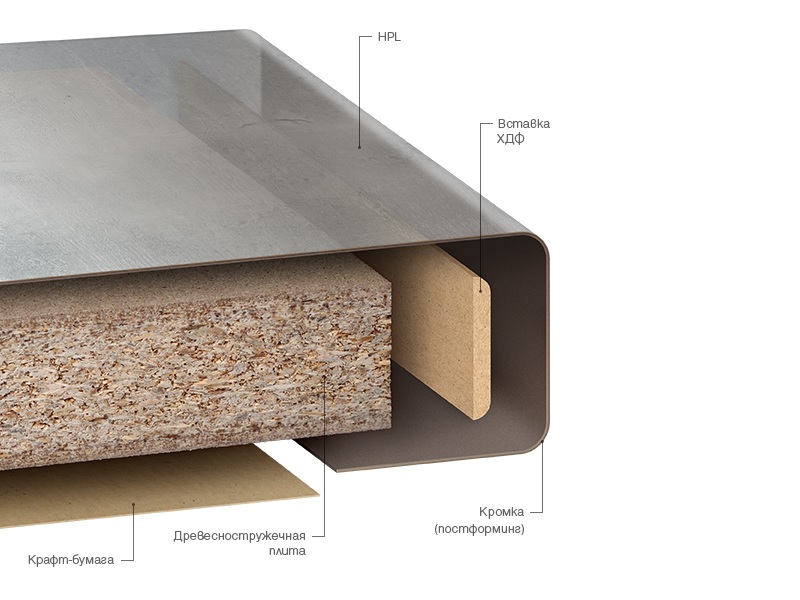 HPL

Вставка ХДФ

Кромка (постформинг)

Древесностружечная плита

Крафт-бумага