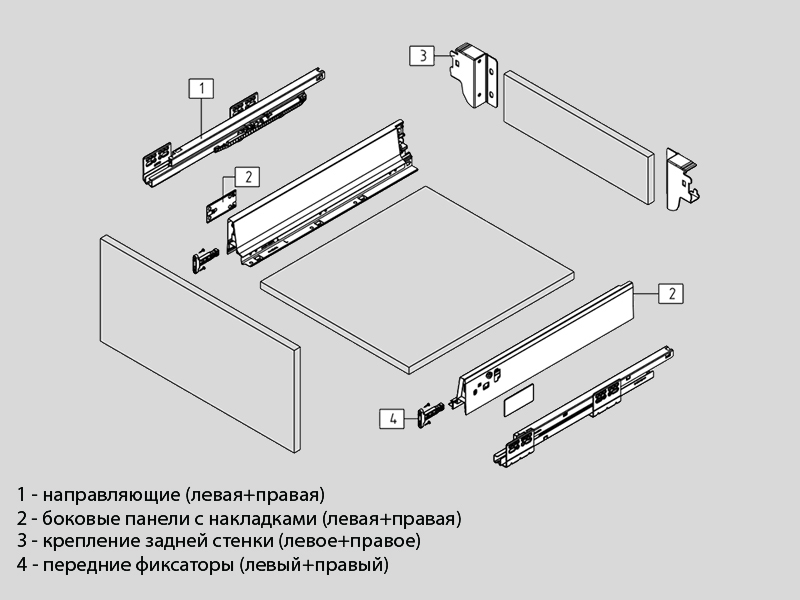 3

1

2

2

4

1 - направляющие (левая+правая)
2 - боковые панели с накладками (левая+правая)
3 - крепление задней стенки (левое+правое)
4 - передние фиксаторы (левый+правый)